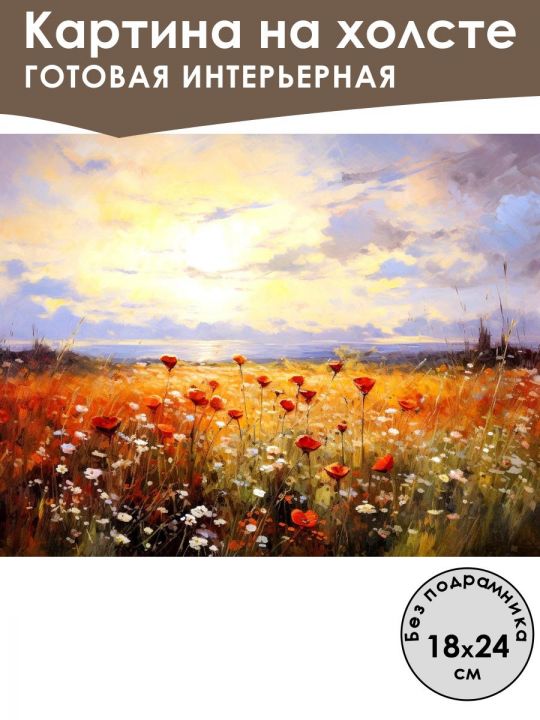 Картина на холсте
ГОТОВАЯ ИНТЕРЬЕРНАЯ

Без подрамника
18x24
см