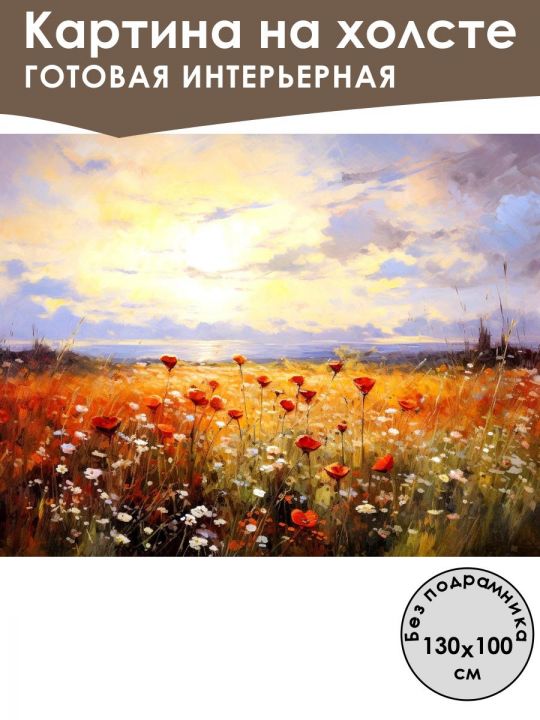 Картина на холсте
ГОТОВАЯ ИНТЕРЬЕРНАЯ

Без подрамника
130х100
см