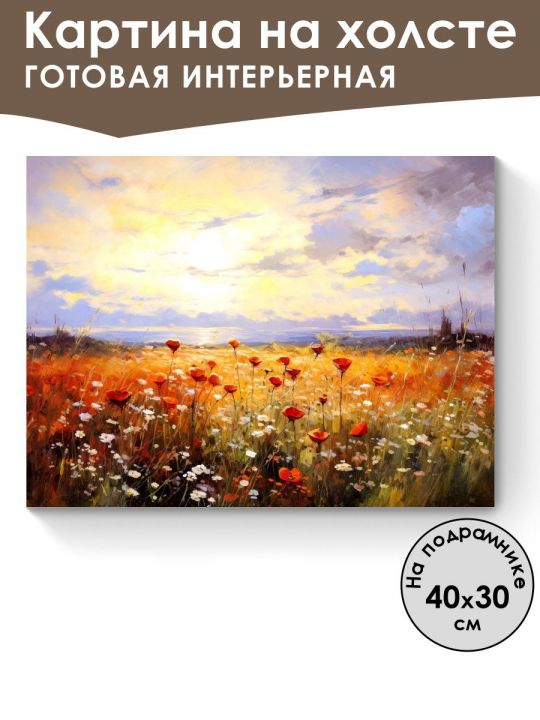 Картина на холсте
ГОТОВАЯ ИНТЕРЬЕРНАЯ

На подрамнике
40x30
см