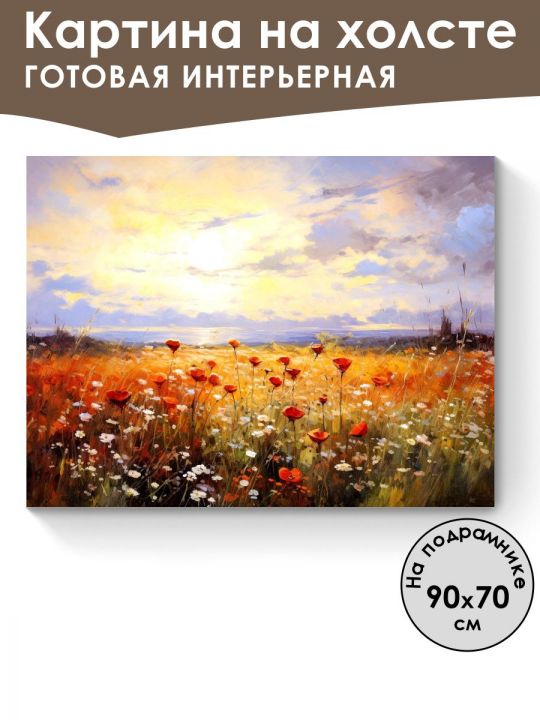 Картина на холсте
ГОТОВАЯ ИНТЕРЬЕРНАЯ

На подрамнике
90x70
см