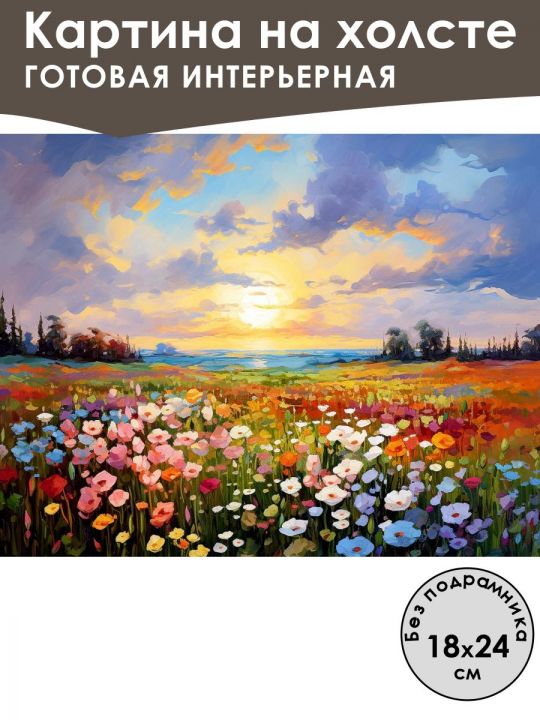 Картина на холсте
ГОТОВАЯ ИНТЕРЬЕРНАЯ

Без подрамника
18x24
см