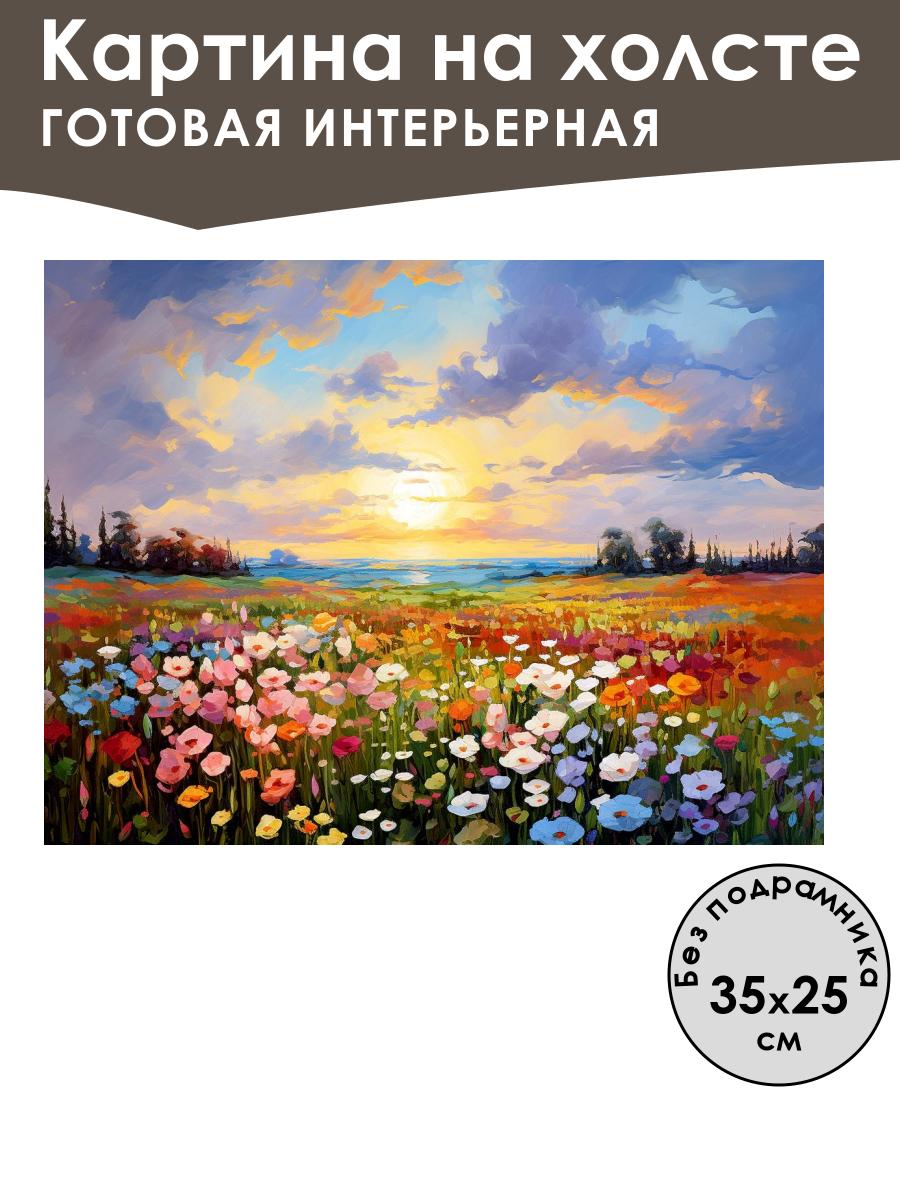 Картина на холсте
ГОТОВАЯ ИНТЕРЬЕРНАЯ

Без подрамника
35x25
см