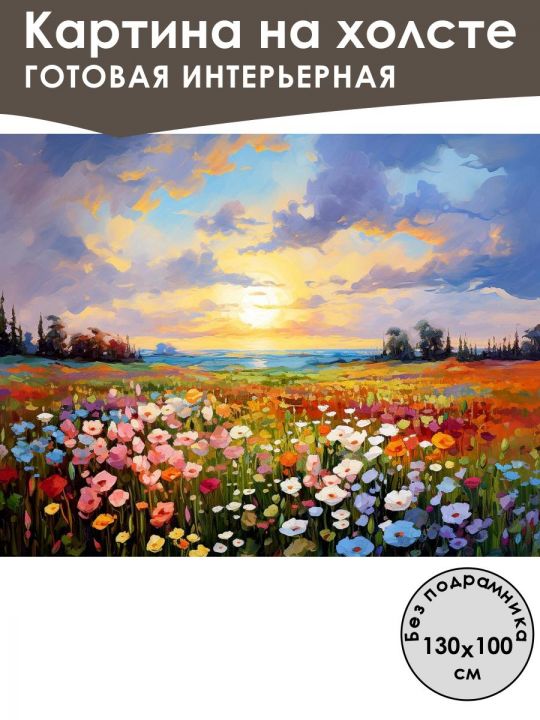 Картина на холсте
ГОТОВАЯ ИНТЕРЬЕРНАЯ

Без подрамника
130x100 см