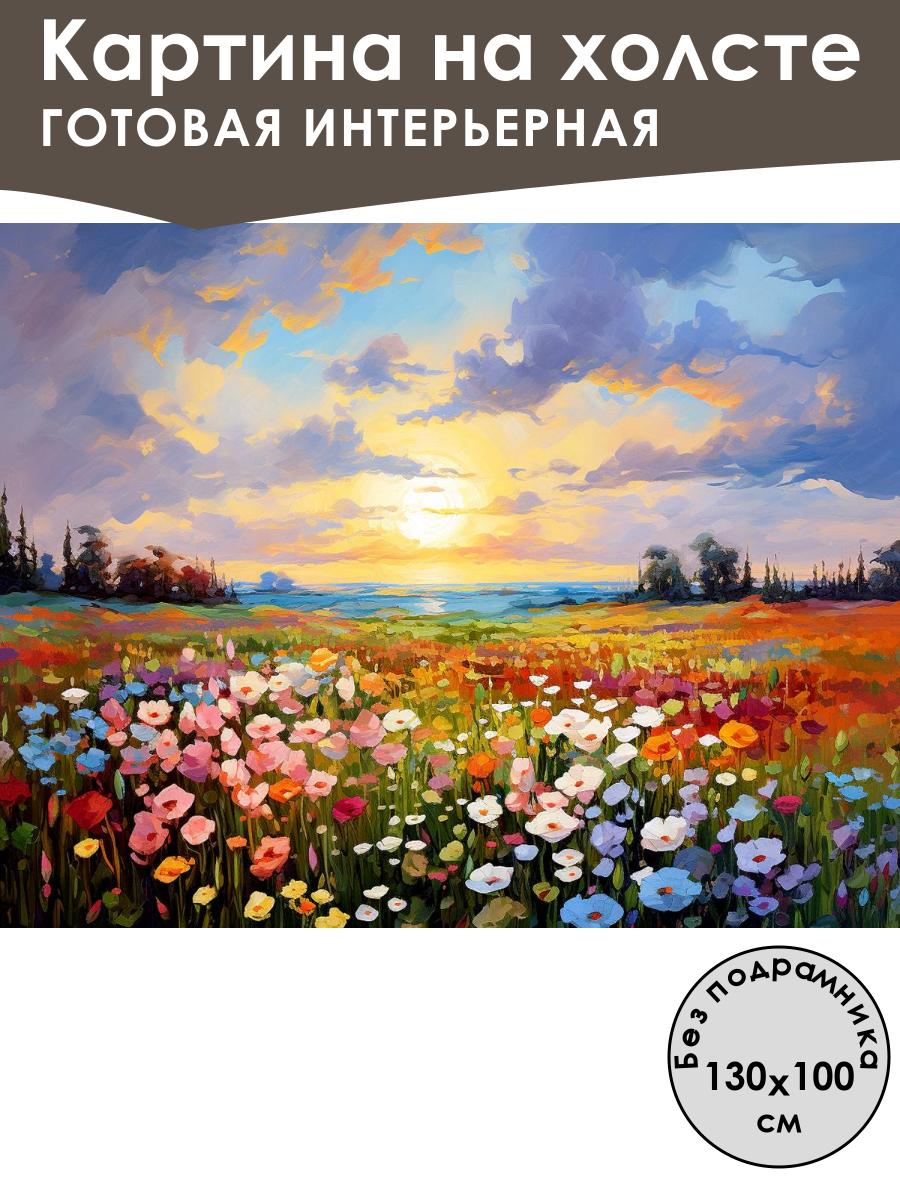 Картина на холсте
ГОТОВАЯ ИНТЕРЬЕРНАЯ

Без подрамника
130x100
см