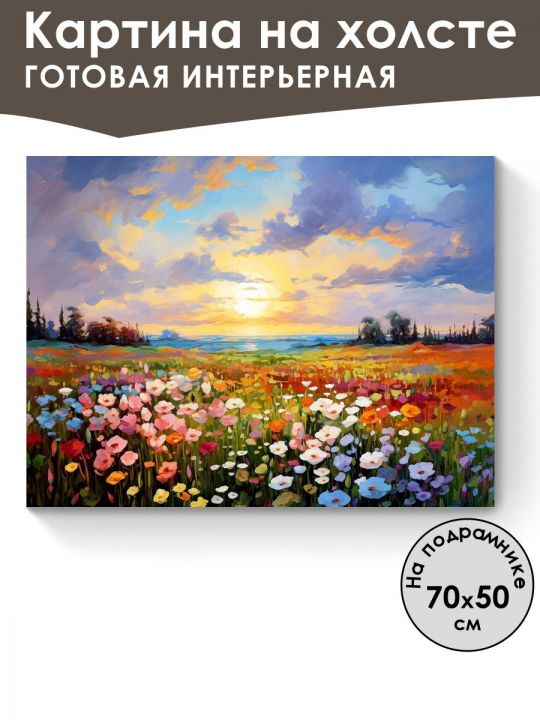 Картина на холсте
ГОТОВАЯ ИНТЕРЬЕРНАЯ

На подрамнике
70x50
см