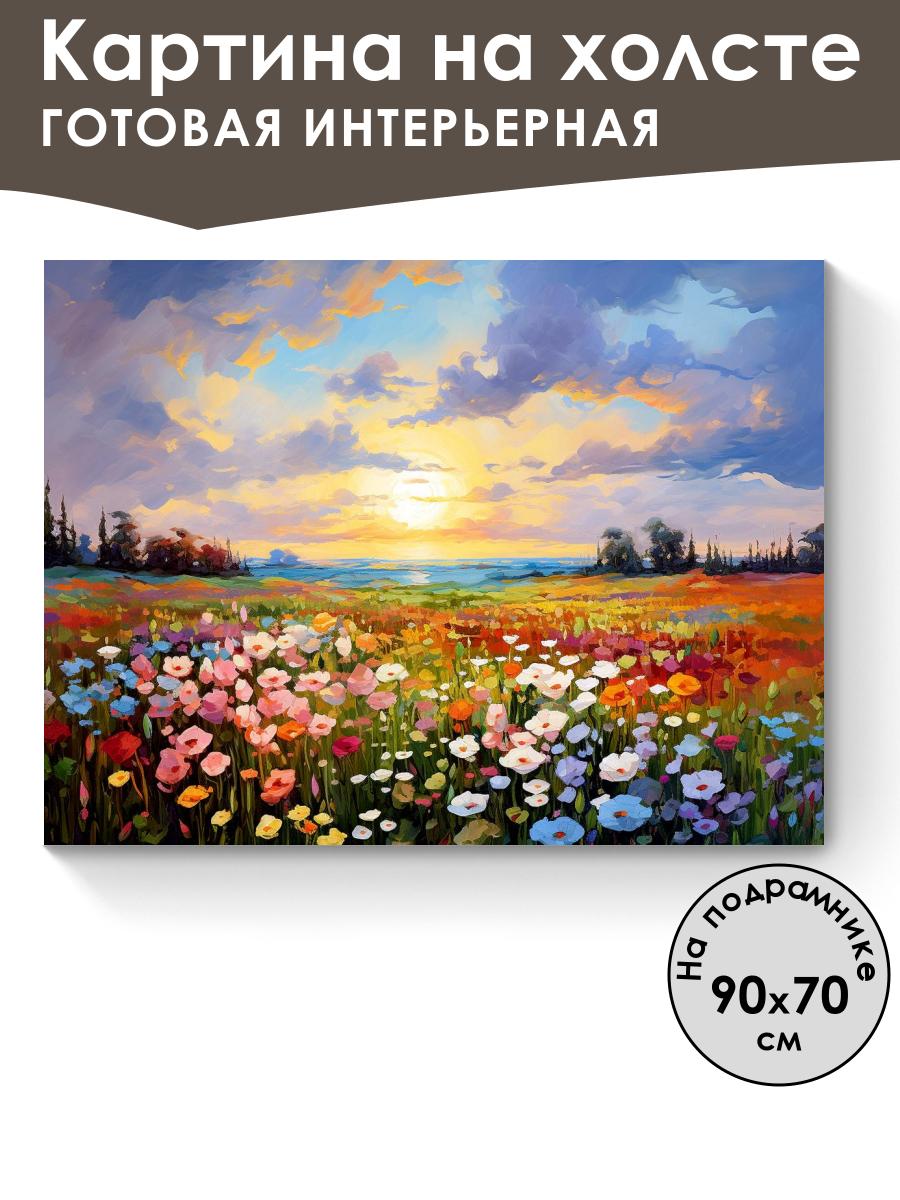 Картина на холсте
ГОТОВАЯ ИНТЕРЬЕРНАЯ

На подрамнике
90x70
см