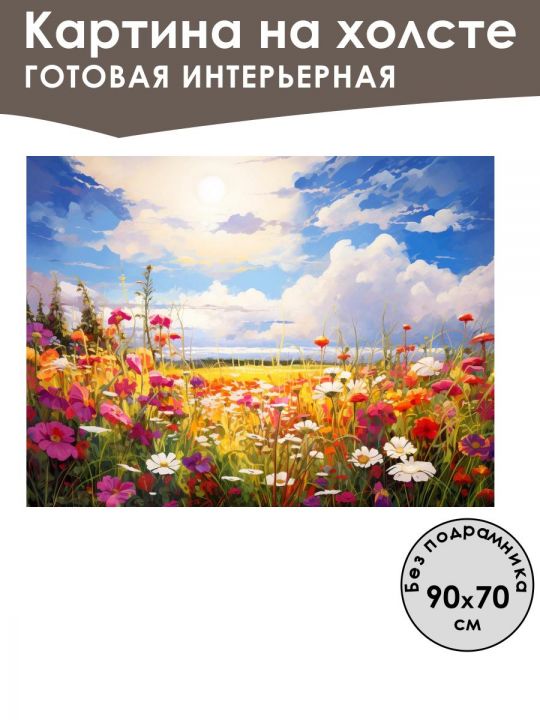 Картина на холсте
ГОТОВАЯ ИНТЕРЬЕРНАЯ

Без подрамника
90x70
см