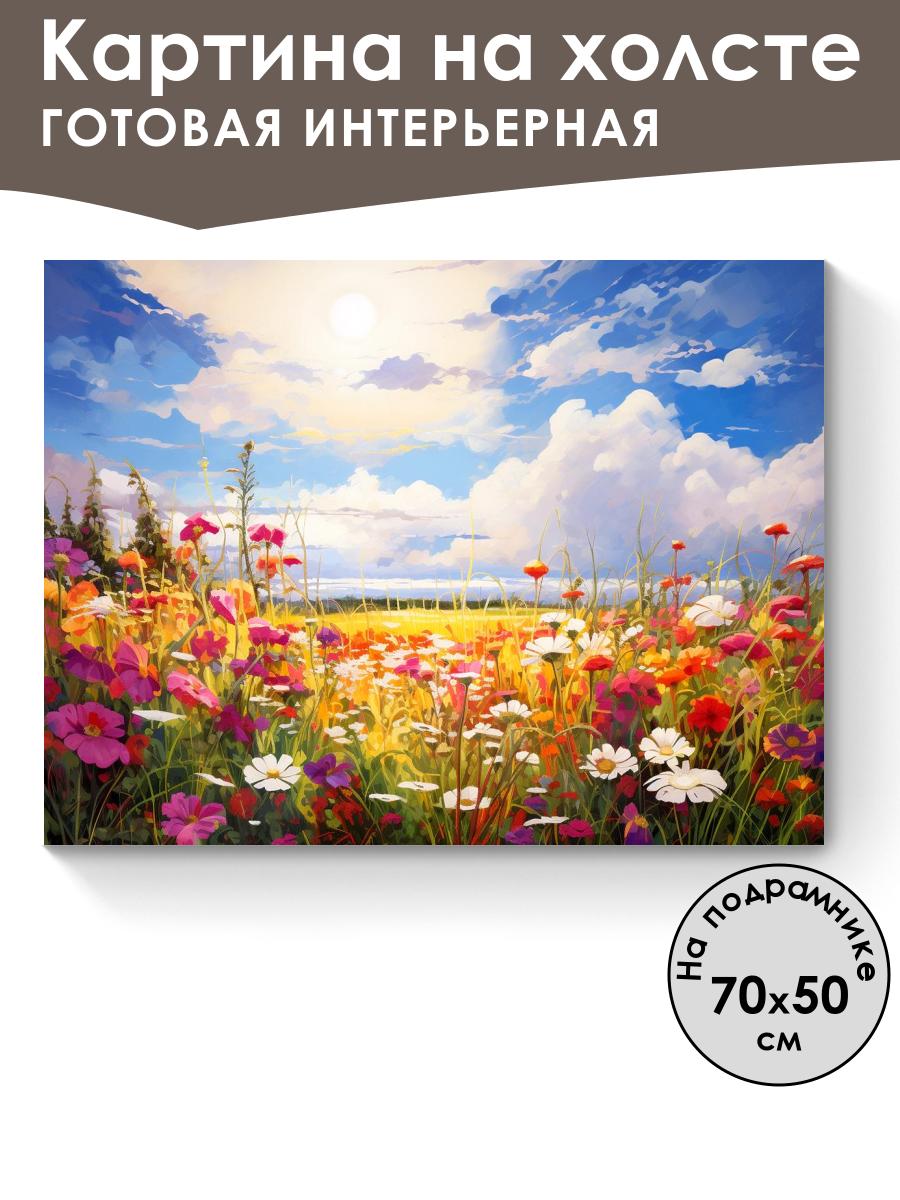 Картина на холсте
ГОТОВАЯ ИНТЕРЬЕРНАЯ

На подрамнике
70x50
см