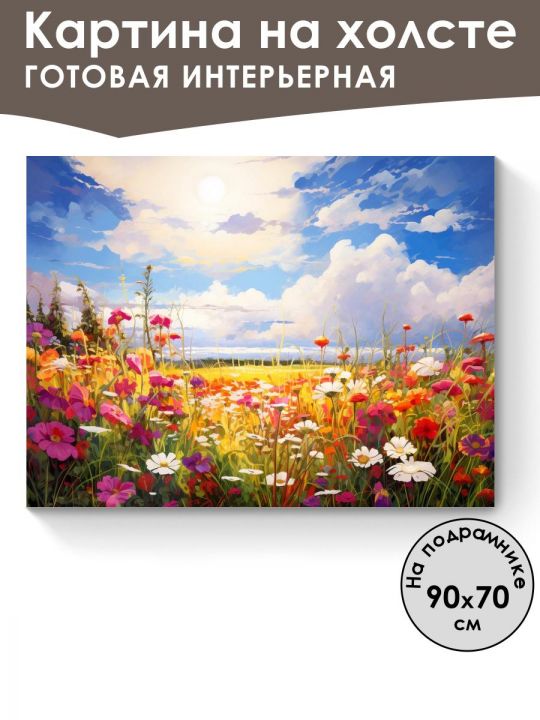 Картина на холсте
ГОТОВАЯ ИНТЕРЬЕРНАЯ

На подрамнике
90x70
см