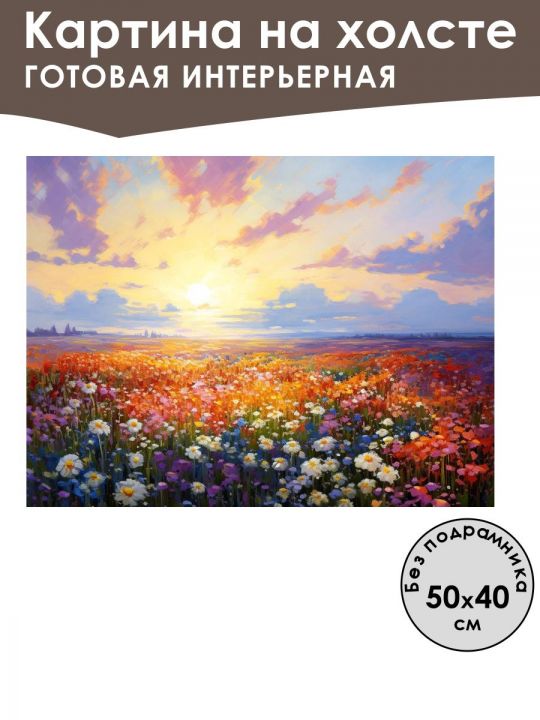 Картина на холсте
ГОТОВАЯ ИНТЕРЬЕРНАЯ

Без подрамника
50x40
см