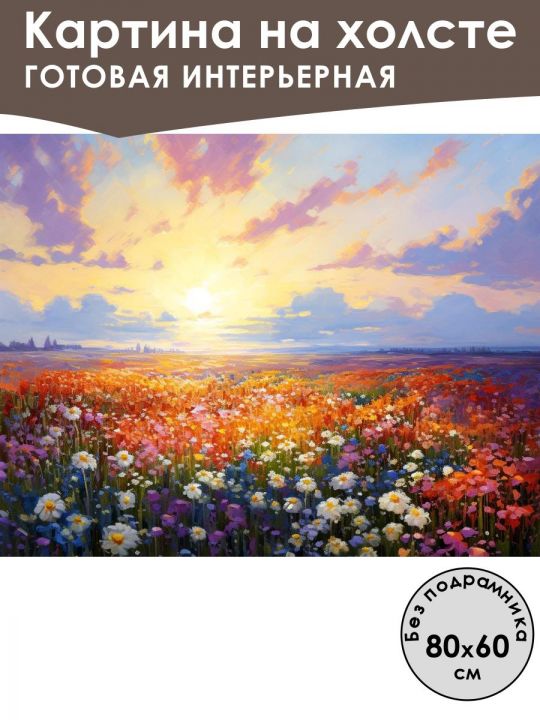 Картина на холсте
ГОТОВАЯ ИНТЕРЬЕРНАЯ

Без подрамника
80x60
см