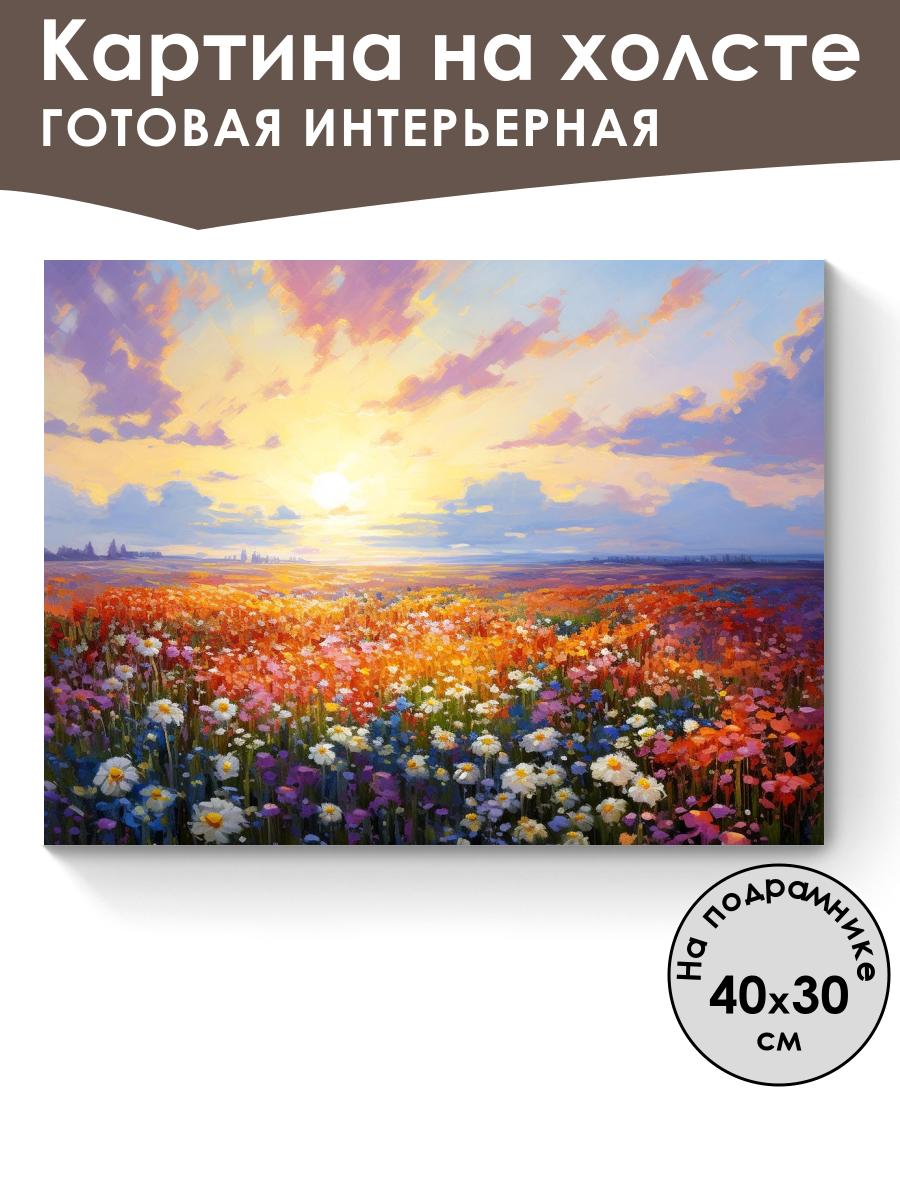 Картина на холсте
ГОТОВАЯ ИНТЕРЬЕРНАЯ

На подрамнике
40x30
см