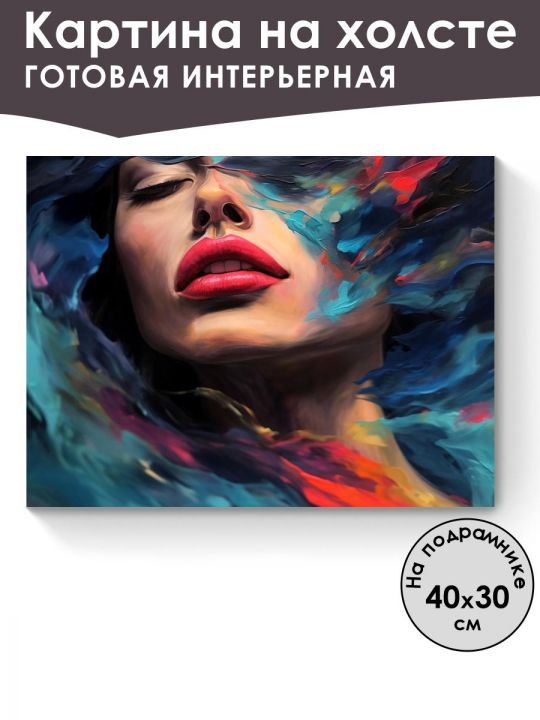 Картина на холсте
ГОТОВАЯ ИНТЕРЬЕРНАЯ

На подрамнике
40x30
см