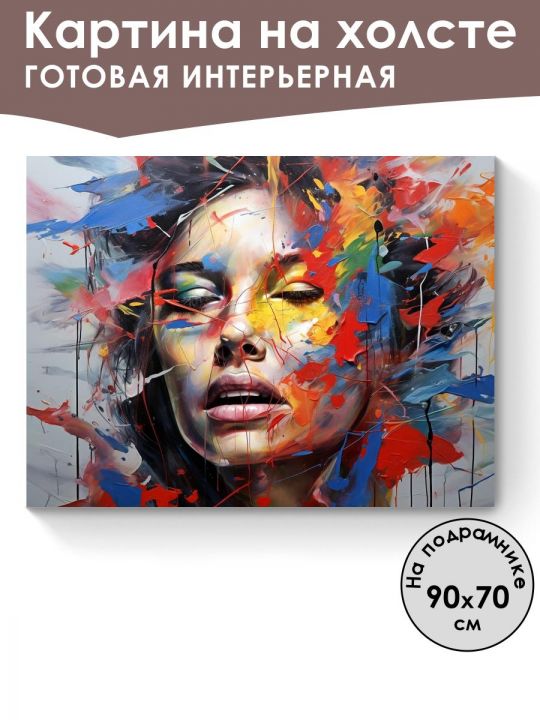 Картина на холсте
ГОТОВАЯ ИНТЕРЬЕРНАЯ

На подрамнике
90x70
см