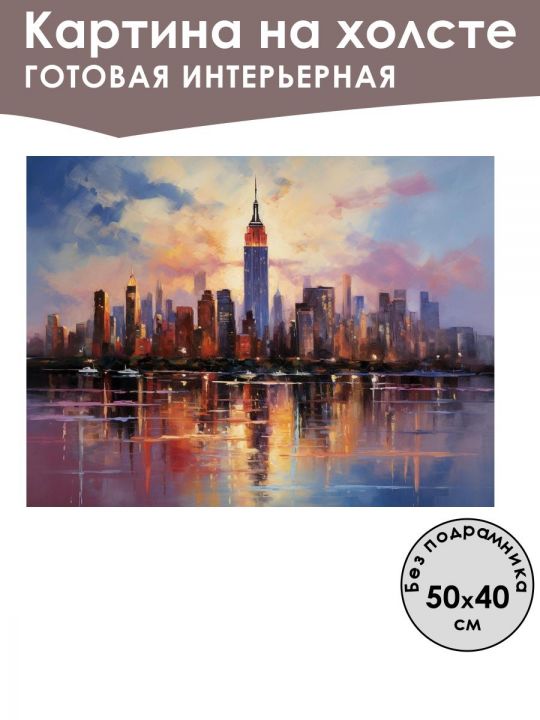 Картина на холсте
ГОТОВАЯ ИНТЕРЬЕРНАЯ

Без подрамника
50x40
см