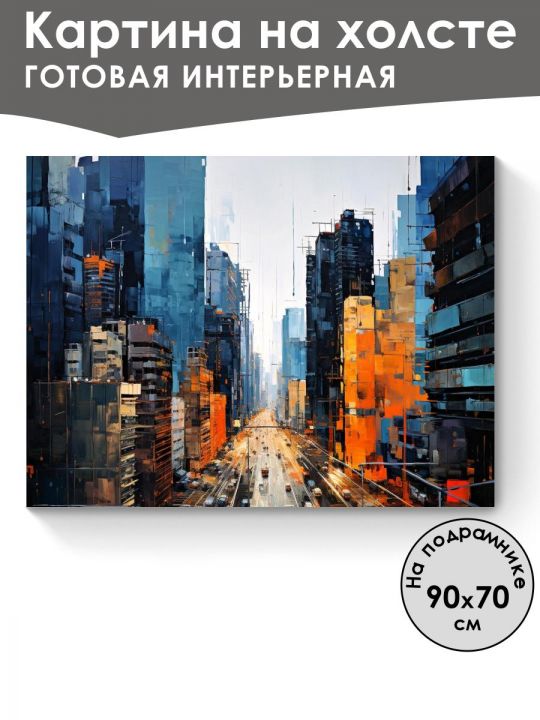 Картина на холсте
ГОТОВАЯ ИНТЕРЬЕРНАЯ

На подрамнике
90x70
см