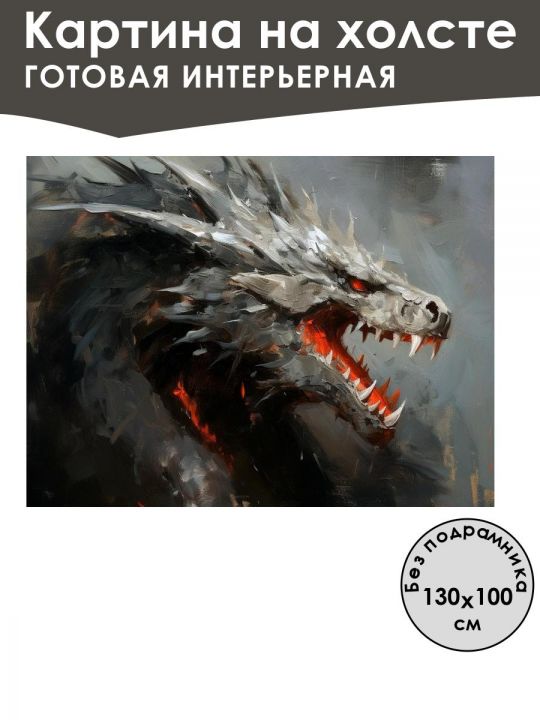 Картина на холсте
ГОТОВАЯ ИНТЕРЬЕРНАЯ

Без подрамника
130x100
см