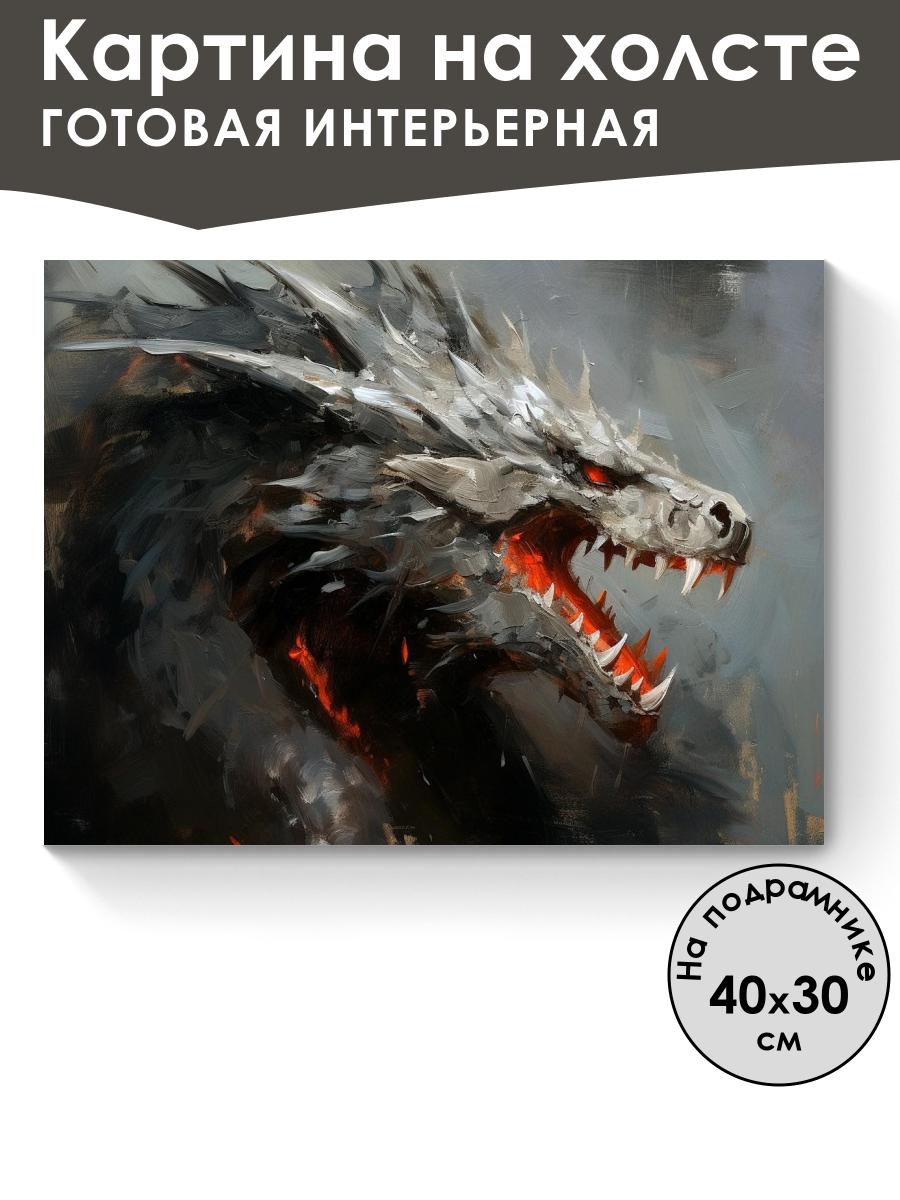 Картина на холсте
ГОТОВАЯ ИНТЕРЬЕРНАЯ

На подрамнике
40x30
см