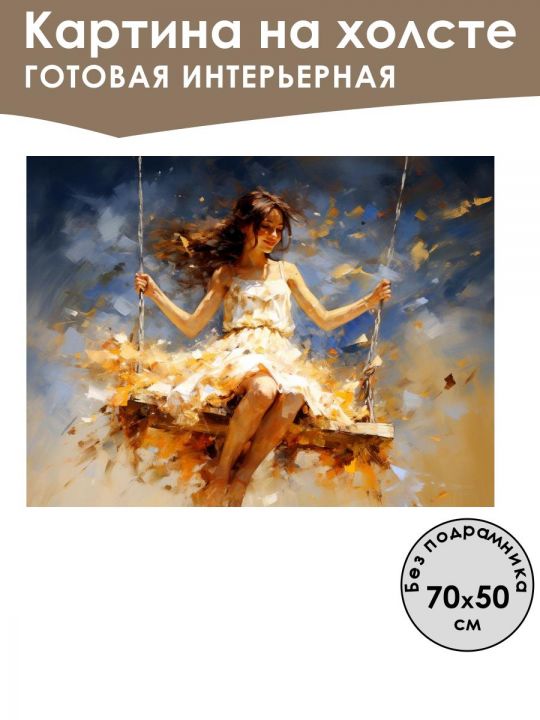 Картина на холсте
ГОТОВАЯ ИНТЕРЬЕРНАЯ

Без подрамника
70x50
см