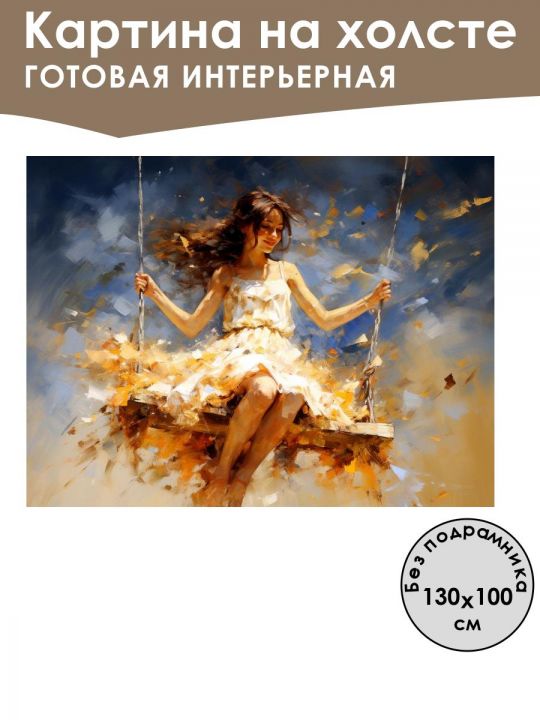 Картина на холсте
ГОТОВАЯ ИНТЕРЬЕРНАЯ

Без подрамника
130x100
см