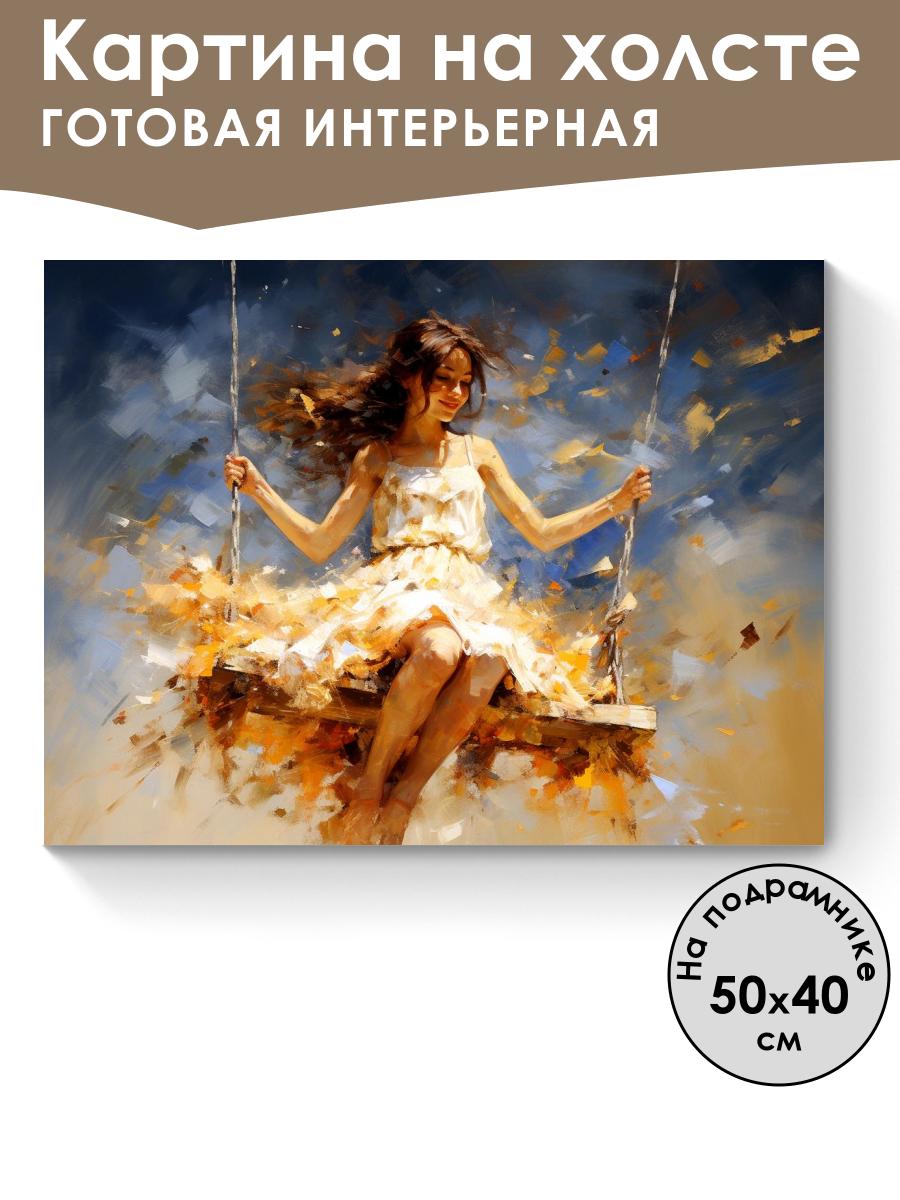 Картина на холсте
ГОТОВАЯ ИНТЕРЬЕРНАЯ

На подрамнике
50x40
см