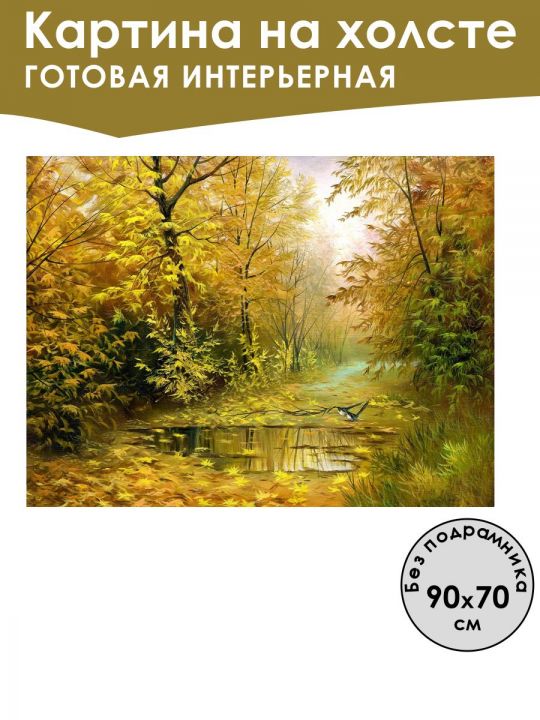 Картина на холсте
ГОТОВАЯ ИНТЕРЬЕРНАЯ

Без подрамника
90x70
см