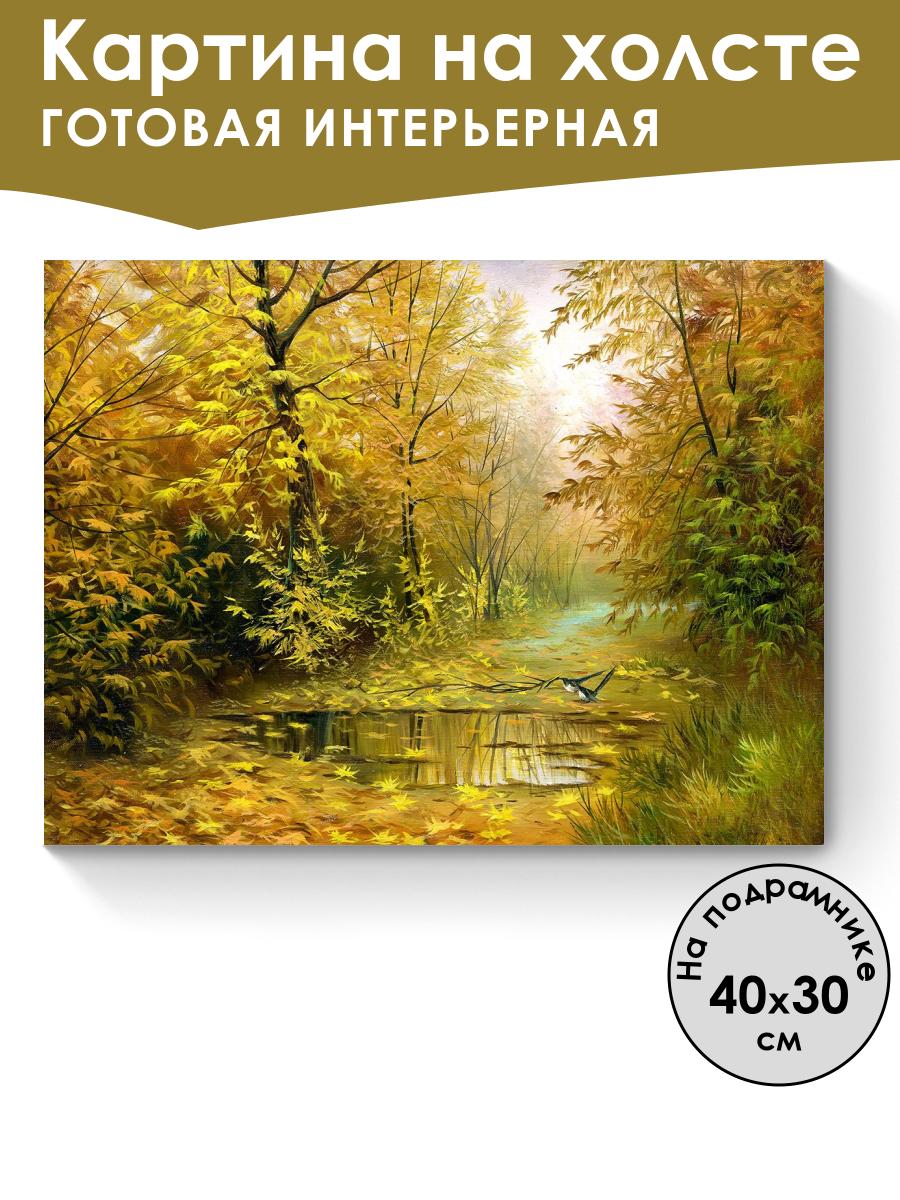 Картина на холсте
ГОТОВАЯ ИНТЕРЬЕРНАЯ

На подрамнике
40x30
см