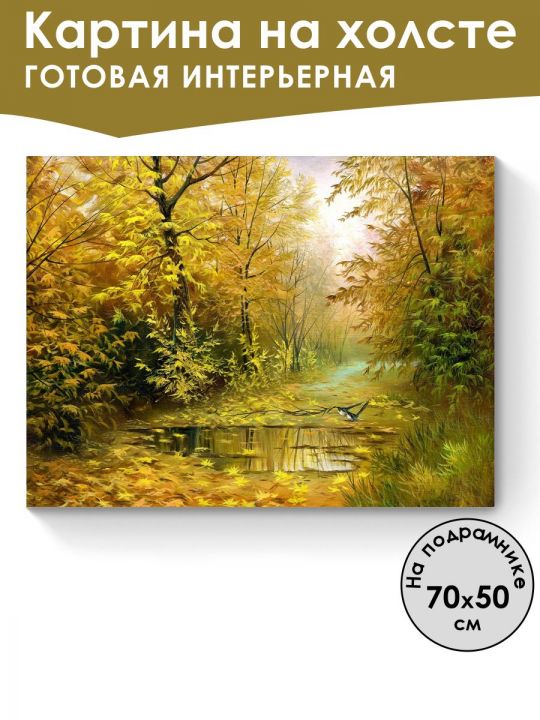 Картина на холсте
ГОТОВАЯ ИНТЕРЬЕРНАЯ

На подрамнике
70x50
см