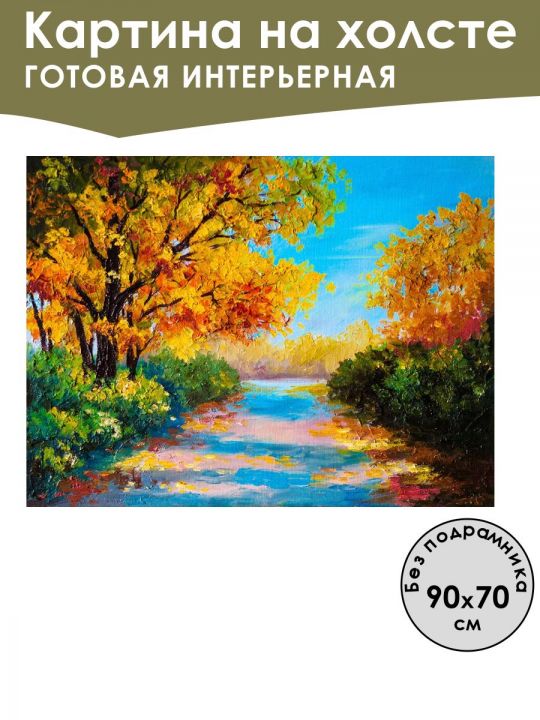 Картина на холсте
ГОТОВАЯ ИНТЕРЬЕРНАЯ

Без подрамника
90x70
см