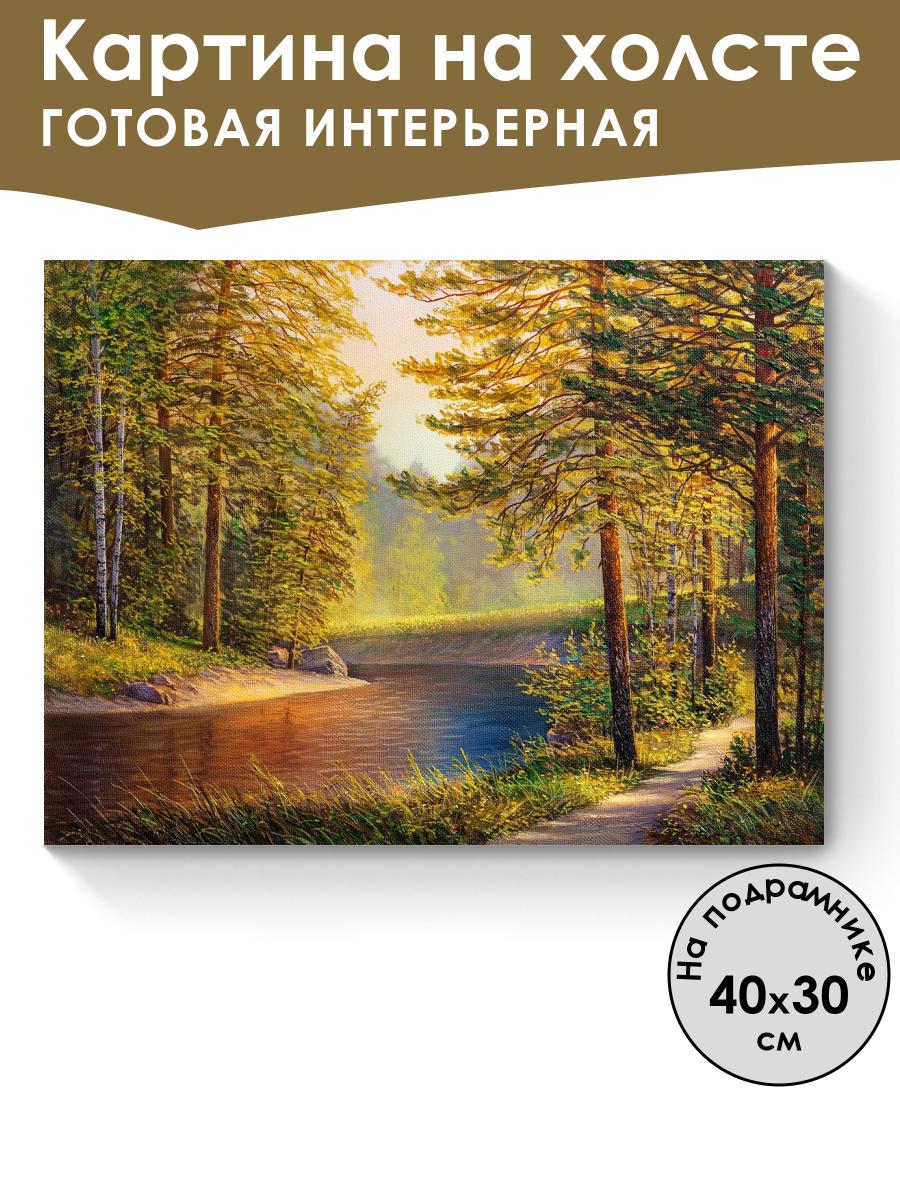 Картина на холсте
ГОТОВАЯ ИНТЕРЬЕРНАЯ

На подрамнике
40x30
см