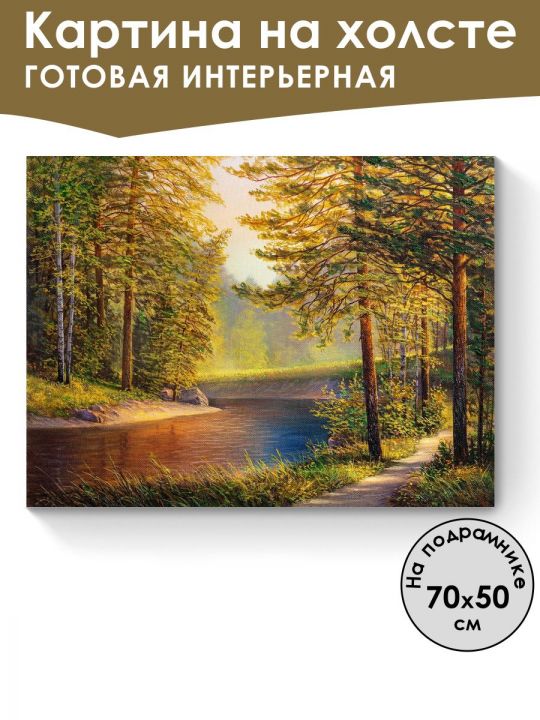 Картина на холсте
ГОТОВАЯ ИНТЕРЬЕРНАЯ

На подрамнике
70x50
см