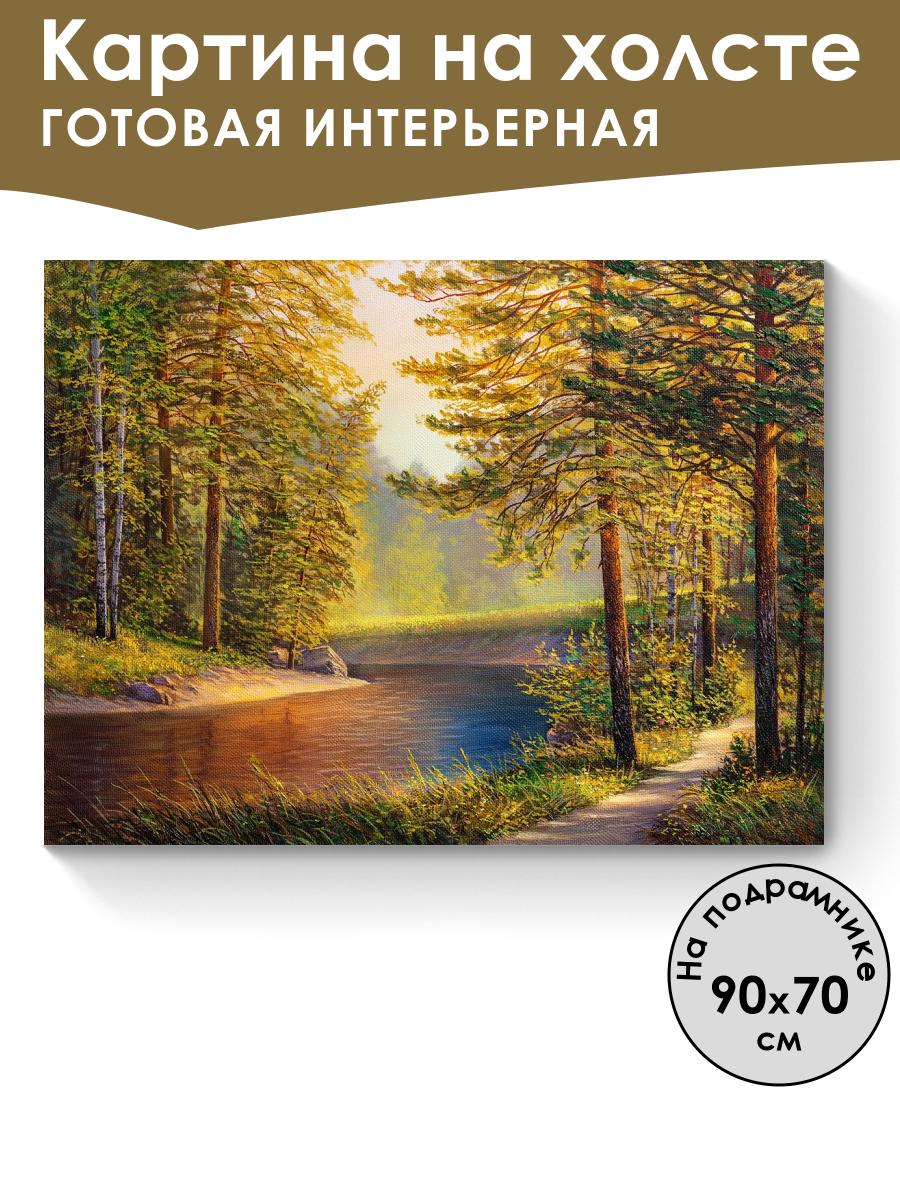 Картина на холсте
ГОТОВАЯ ИНТЕРЬЕРНАЯ

На подрамнике
90x70
см