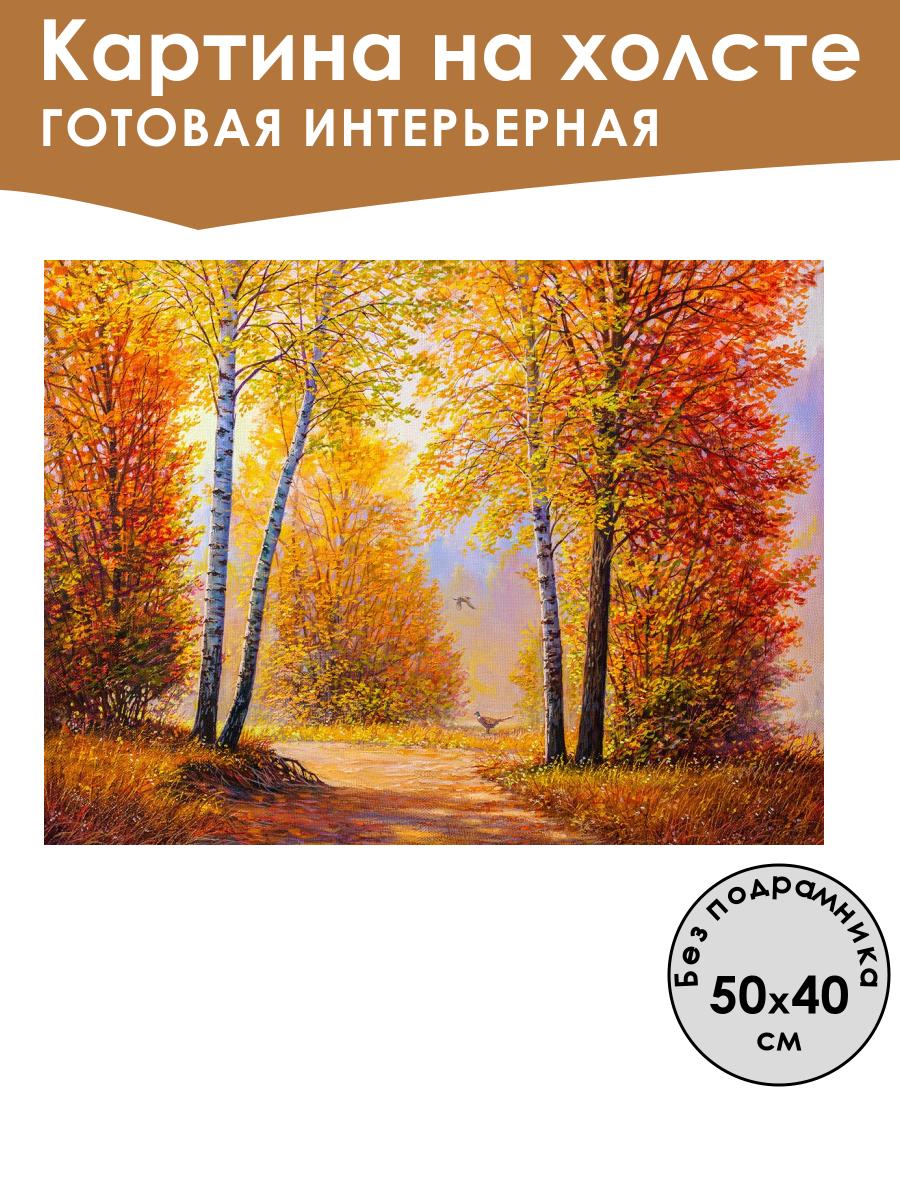 Картина на холсте
ГОТОВАЯ ИНТЕРЬЕРНАЯ

Без подрамника
50x40
см