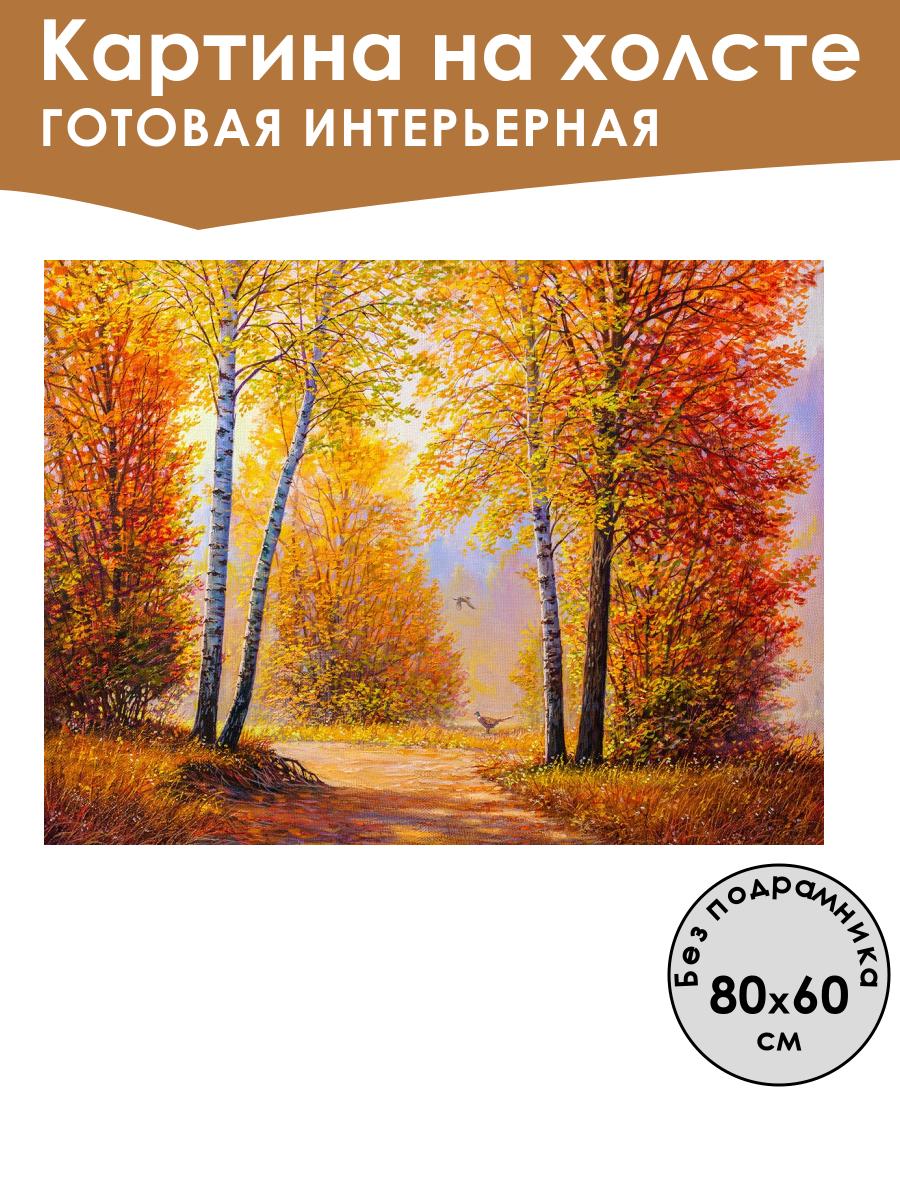 Картина на холсте
ГОТОВАЯ ИНТЕРЬЕРНАЯ

Без подрамника
80x60
см