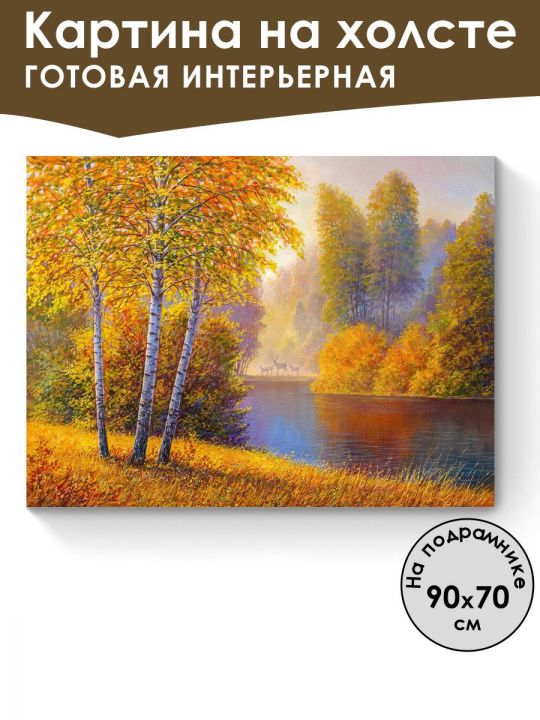 Картина на холсте
ГОТОВАЯ ИНТЕРЬЕРНАЯ

На подрамнике
90x70
см