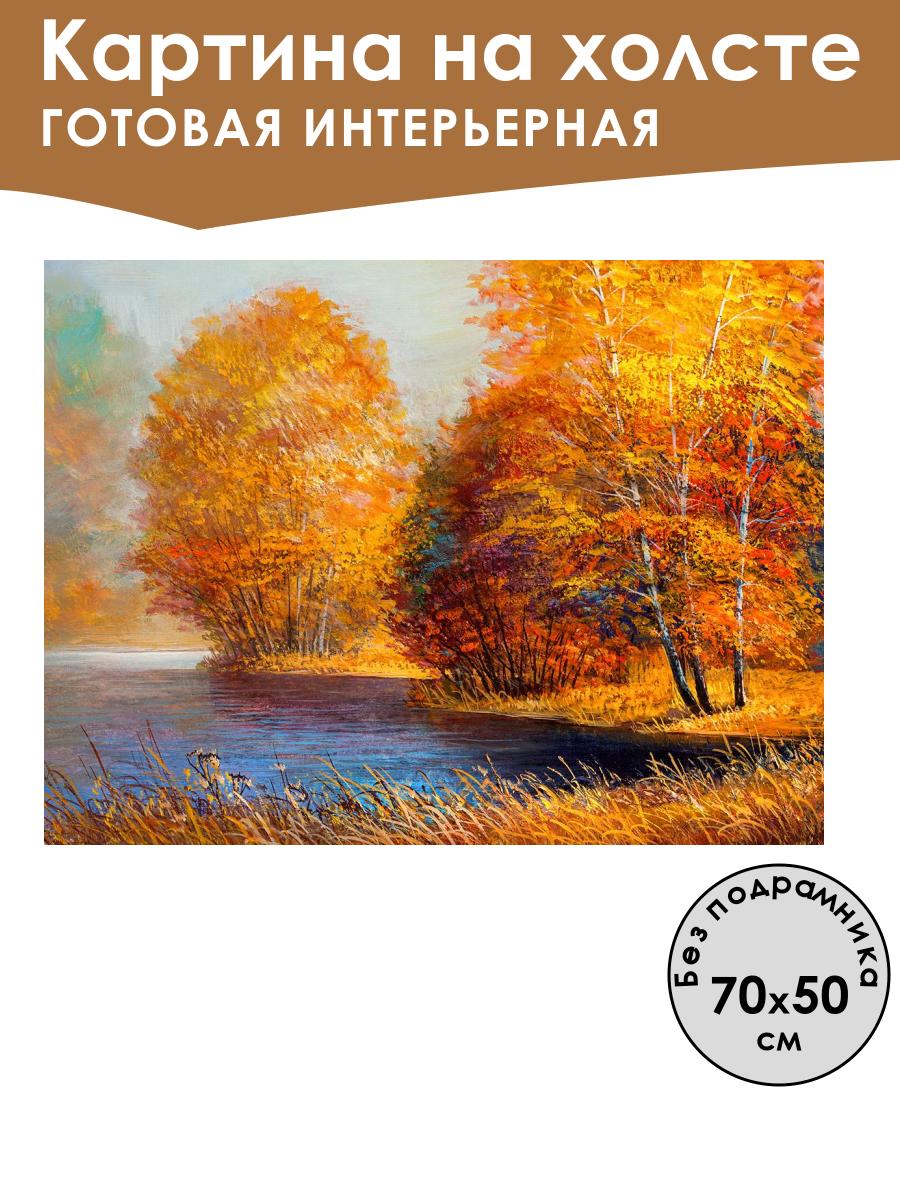 Картина на холсте
ГОТОВАЯ ИНТЕРЬЕРНАЯ

Без подрамника
70x50
см