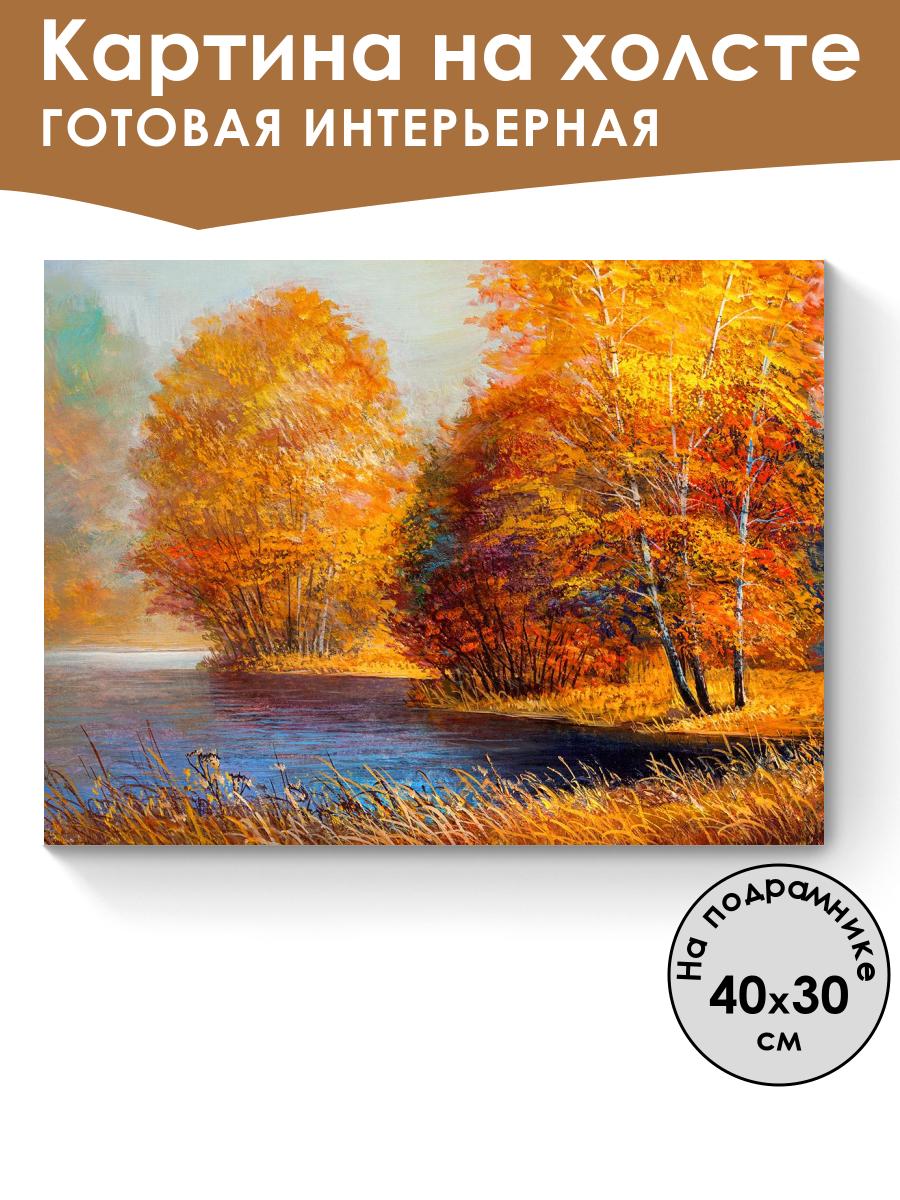 Картина на холсте
ГОТОВАЯ ИНТЕРЬЕРНАЯ

На подрамнике
40х30
см