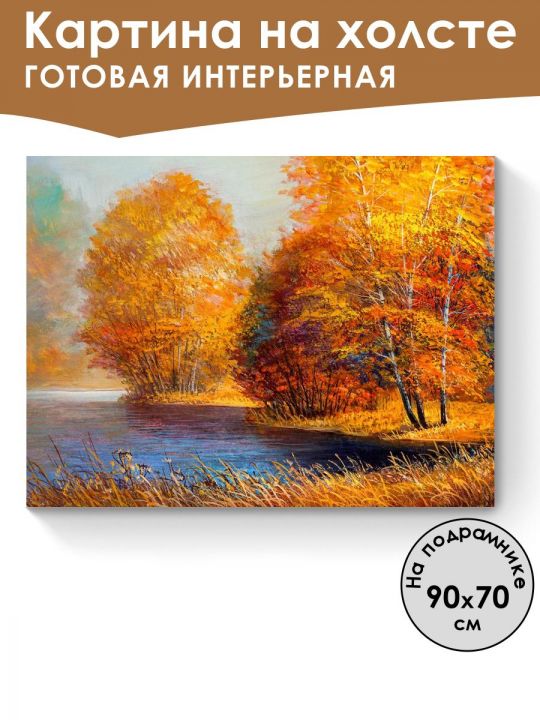 Картина на холсте
ГОТОВАЯ ИНТЕРЬЕРНАЯ

На подрамнике
90x70
см