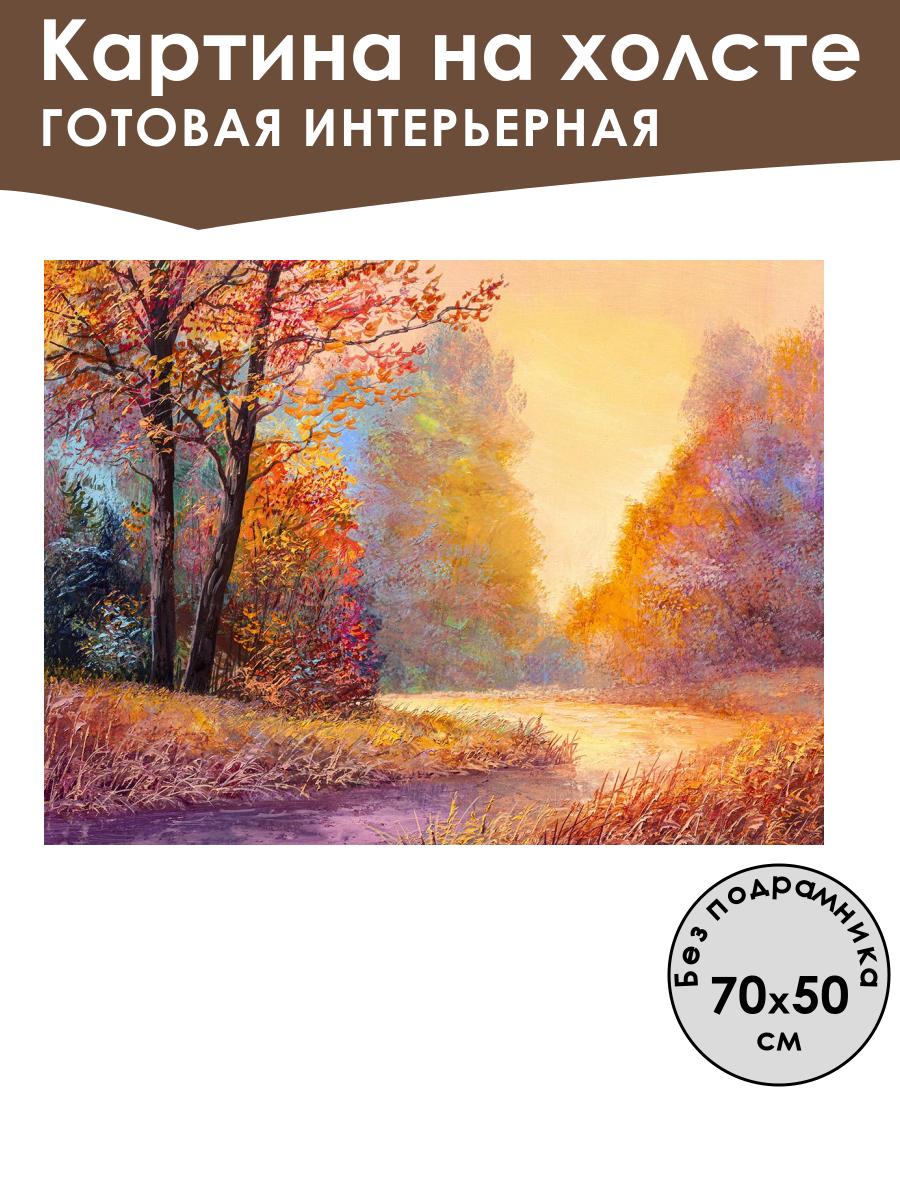 Картина на холсте
ГОТОВАЯ ИНТЕРЬЕРНАЯ

Без подрамника
70x50
см