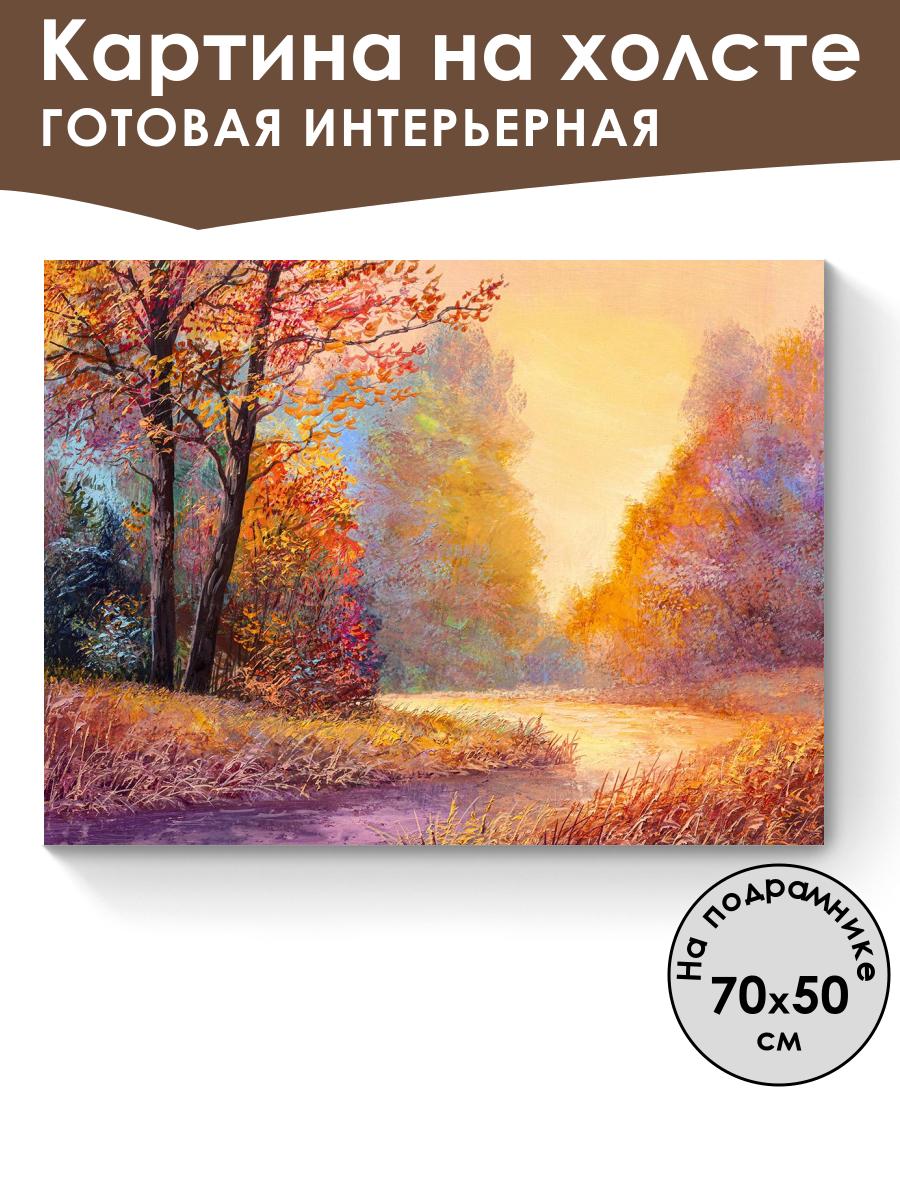 Картина на холсте
ГОТОВАЯ ИНТЕРЬЕРНАЯ

На подрамнике
70x50
см