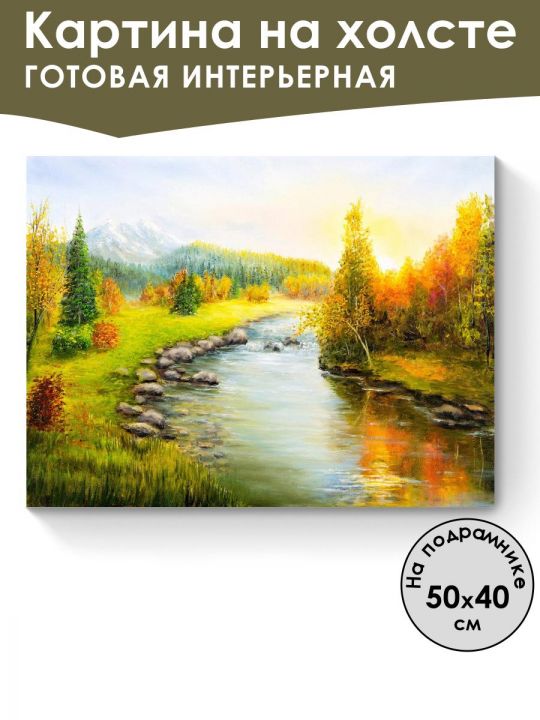 Картина на холсте
ГОТОВАЯ ИНТЕРЬЕРНАЯ

На подрамнике
50x40
см