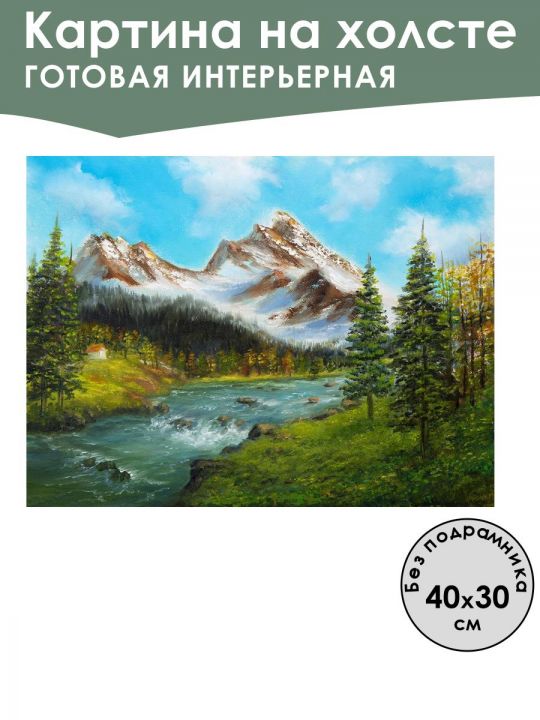 Картина на холсте
ГОТОВАЯ ИНТЕРЬЕРНАЯ

Без подрамника
40x30
см