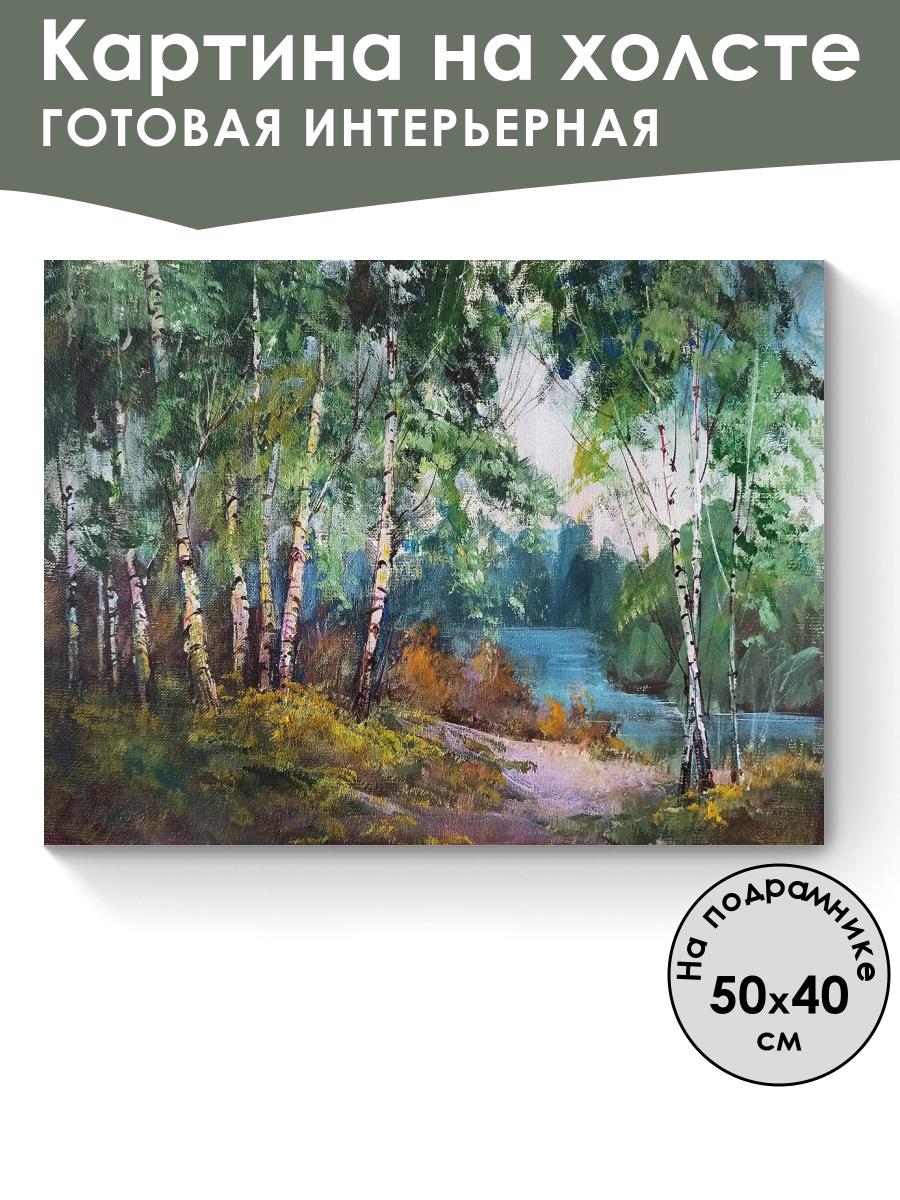 Картина на холсте
ГОТОВАЯ ИНТЕРЬЕРНАЯ

На подрамнике
50x40
см