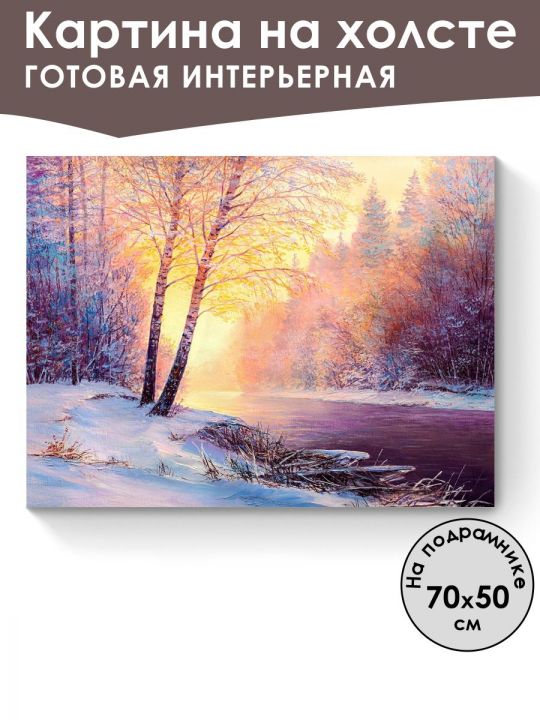 Картина на холсте
ГОТОВАЯ ИНТЕРЬЕРНАЯ

На подрамнике
70x50
см