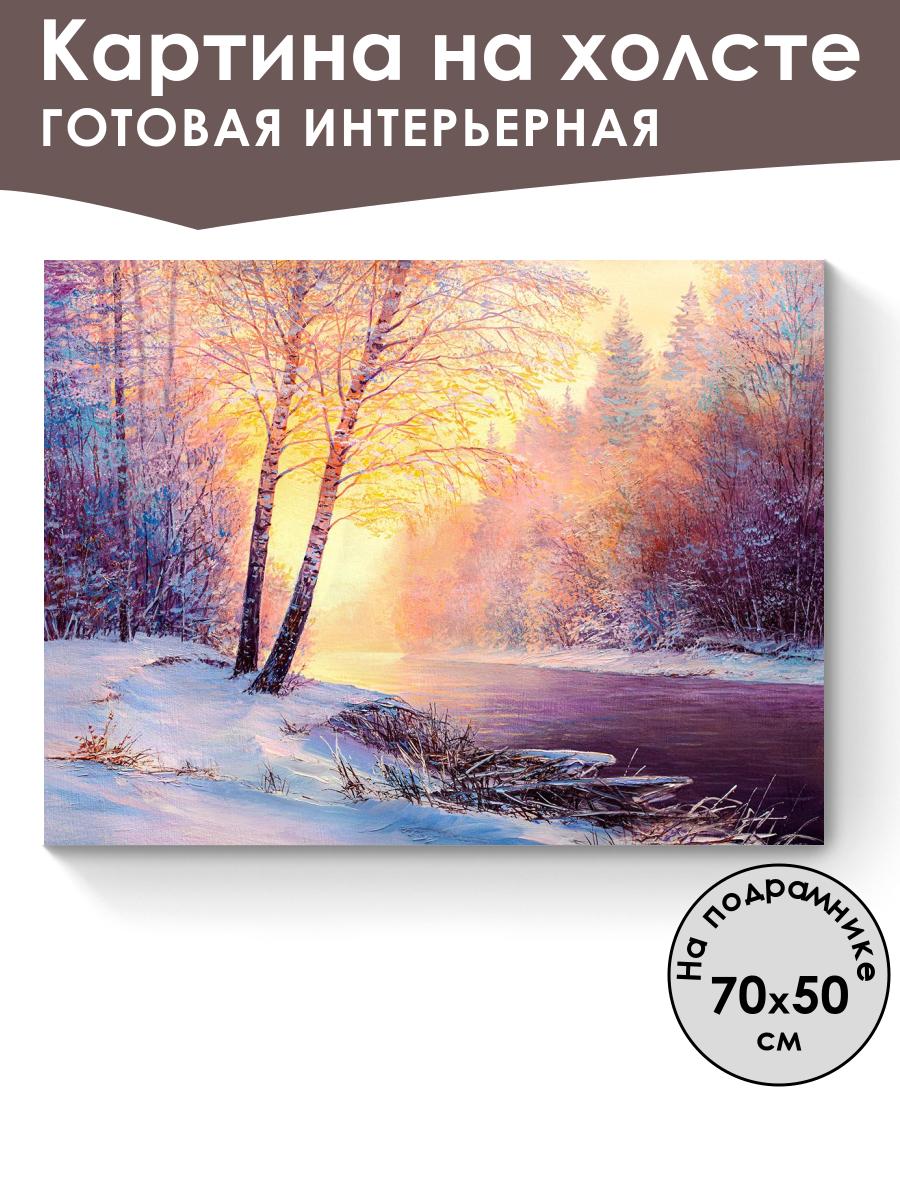 Картина на холсте
ГОТОВАЯ ИНТЕРЬЕРНАЯ

На подрамнике
70x50
см