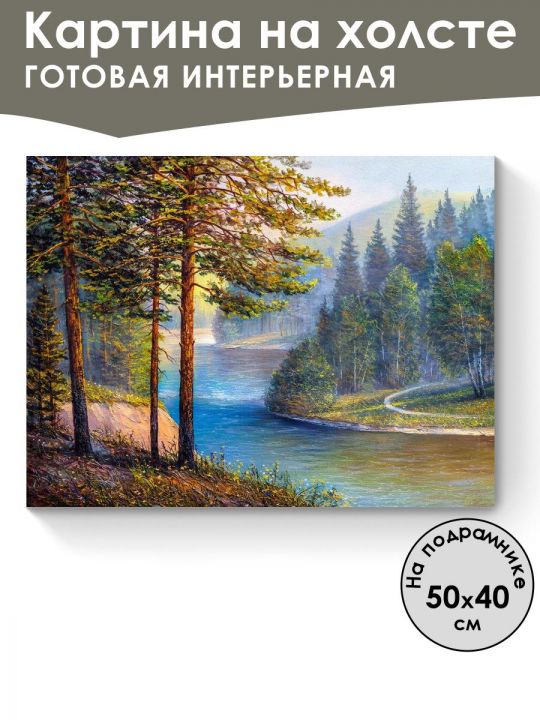 Картина на холсте
ГОТОВАЯ ИНТЕРЬЕРНАЯ

На подрамнике
50x40
см