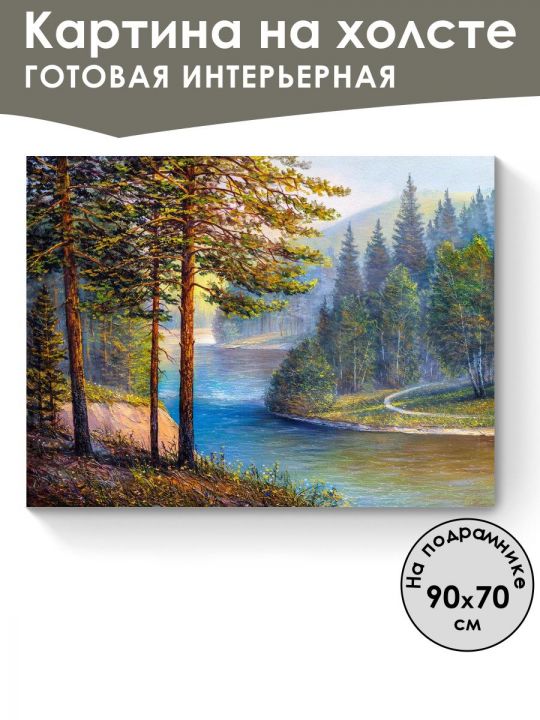 Картина на холсте
ГОТОВАЯ ИНТЕРЬЕРНАЯ

На подрамнике
90x70
см