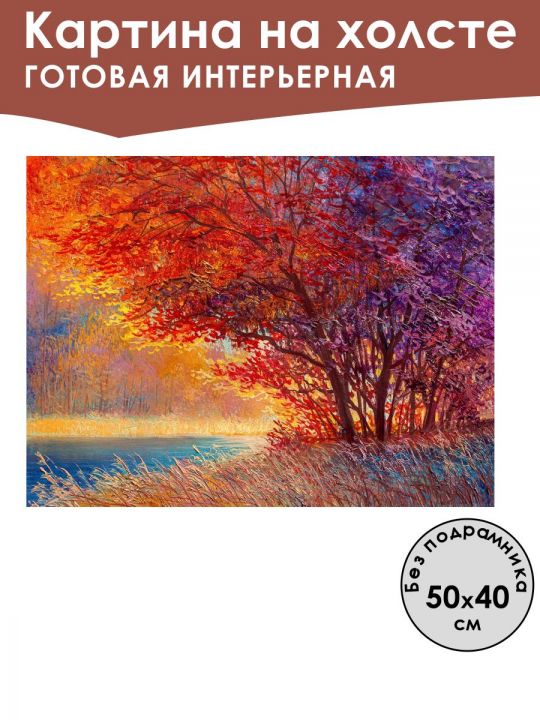 Картина на холсте
ГОТОВАЯ ИНТЕРЬЕРНАЯ

Без подрамника
50x40
см