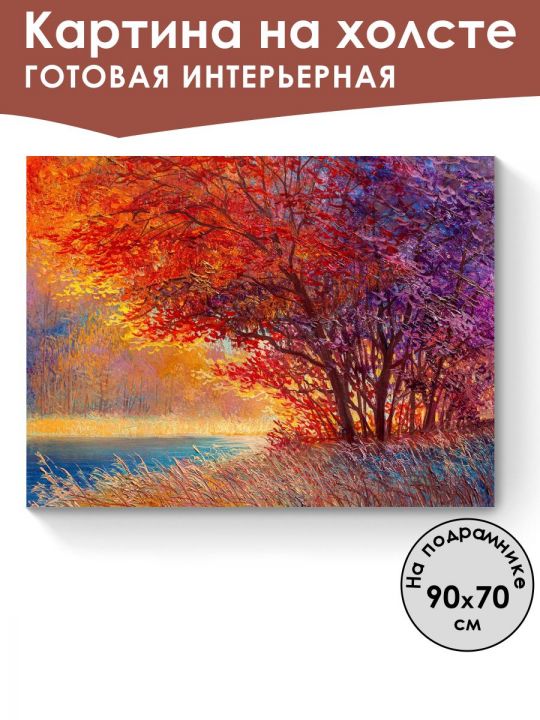 Картина на холсте
ГОТОВАЯ ИНТЕРЬЕРНАЯ

На подрамнике
90x70
см