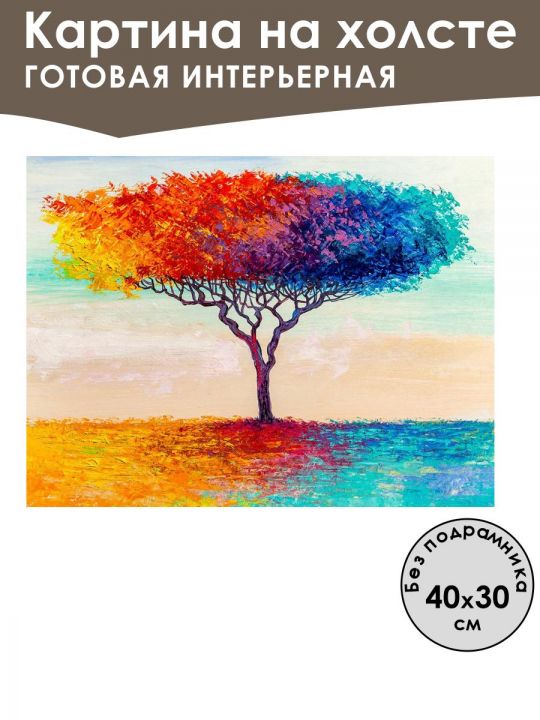 Картина на холсте
ГОТОВАЯ ИНТЕРЬЕРНАЯ

Без подрамника
40x30
см